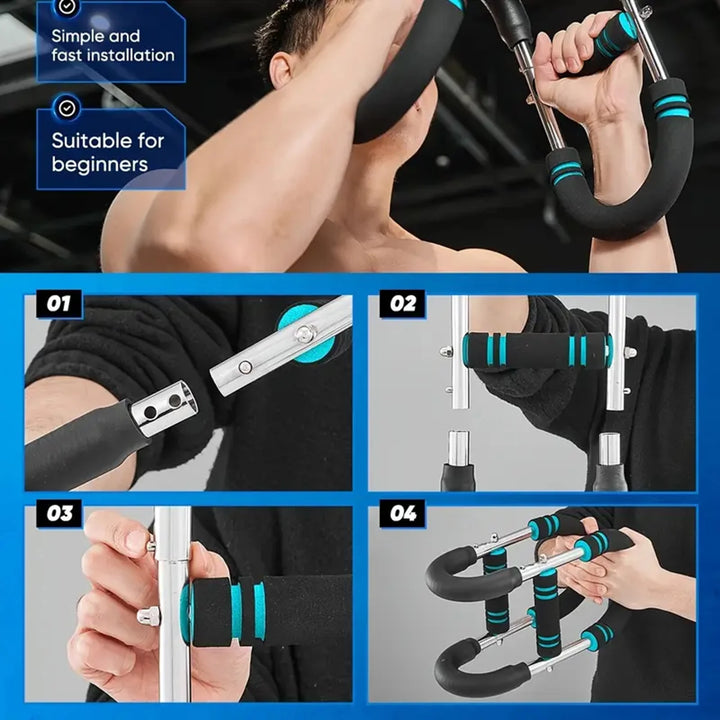 Simple and fast installation

Suitable for beginners

01

02

03

04